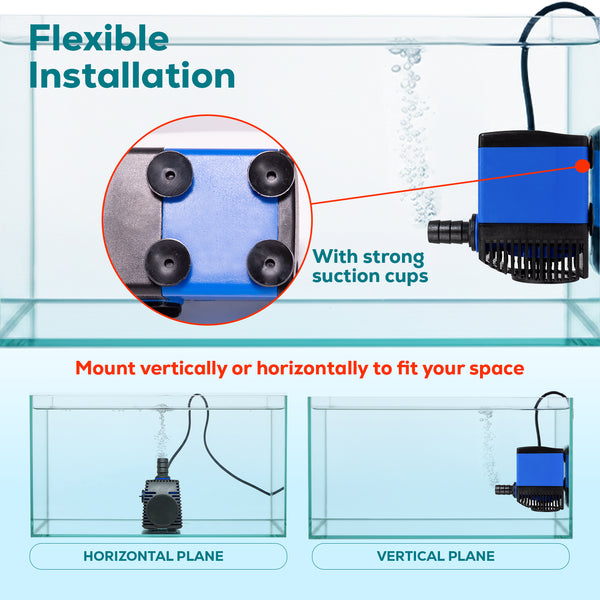 Flexible Installation

With strong suction cups

Mount vertically or horizontally to fit your space

HORIZONTAL PLANE

VERTICAL PLANE