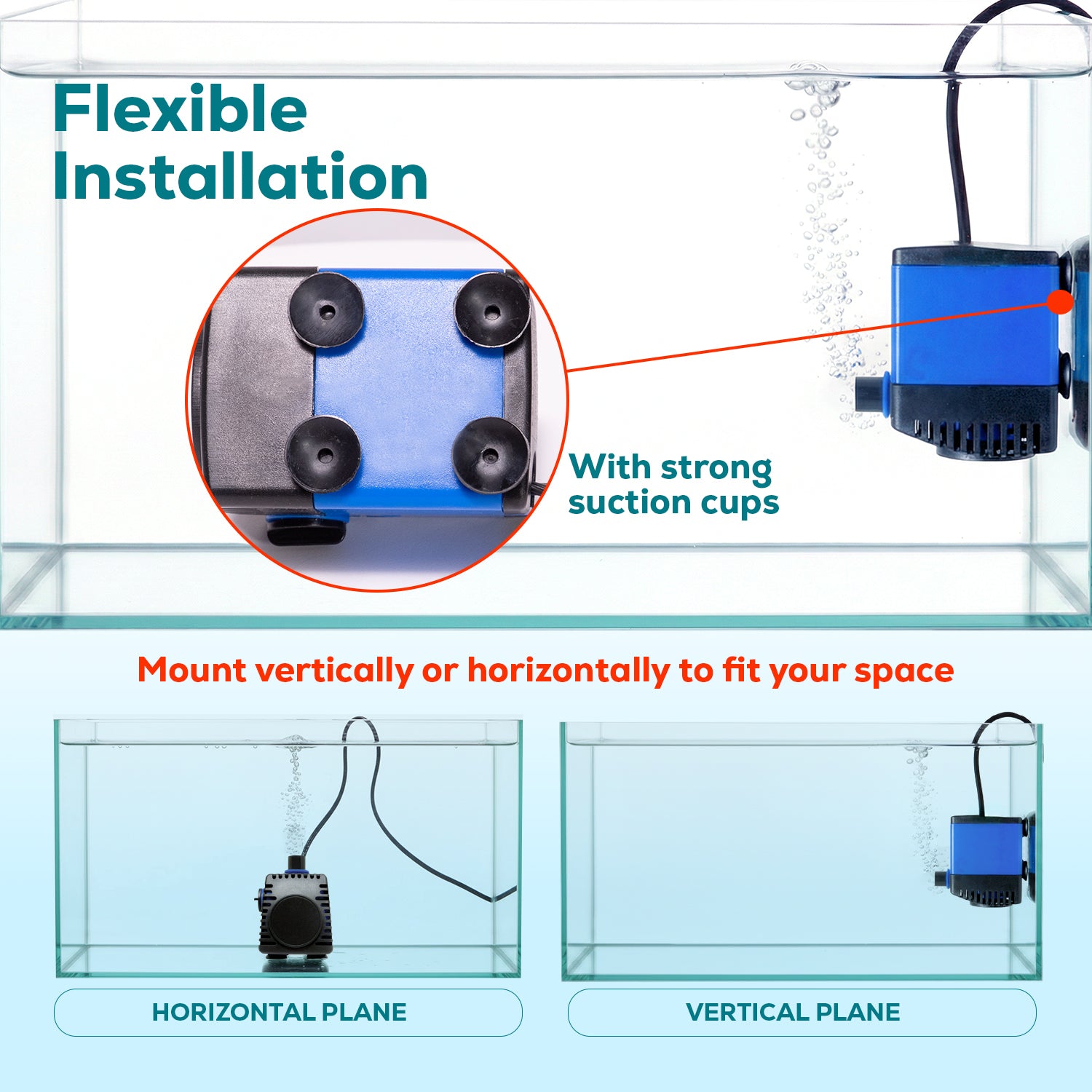 Flexible Installation

With strong suction cups

Mount vertically or horizontally to fit your space

HORIZONTAL PLANE

VERTICAL PLANE