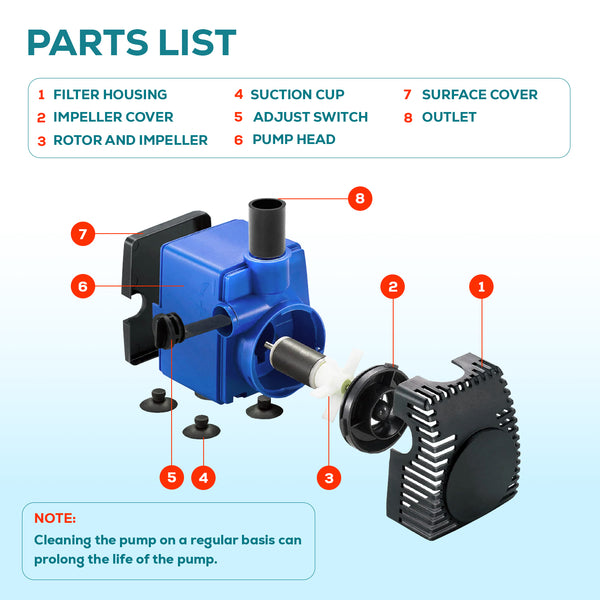 PARTS LIST

1 FILTER HOUSING
2 IMPELLER COVER
3 ROTOR AND IMPELLER

4 SUCTION CUP
5 ADJUST SWITCH
6 PUMP HEAD

7 SURFACE COVER
8 OUTLET

8
7
6
2
1
5
4
3

NOTE:
Cleaning the pump on a regular basis can prolong the life of the pump.