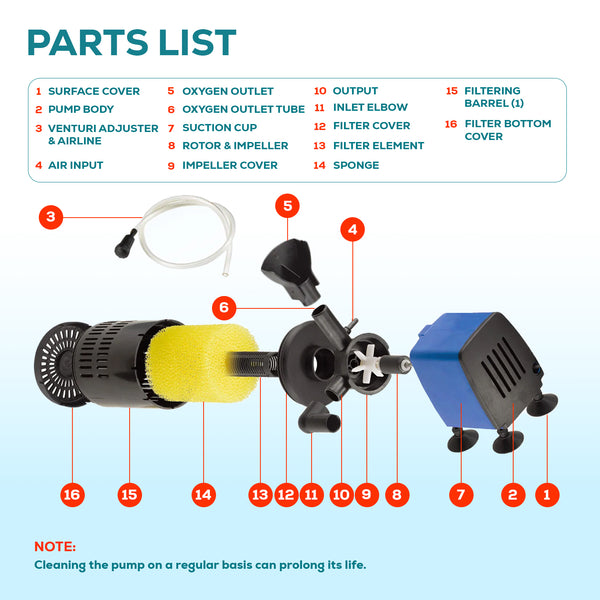 PARTS LIST

1 SURFACE COVER
2 PUMP BODY
3 VENTURI ADJUSTER & AIRLINE
4 AIR INPUT

5 OXYGEN OUTLET
6 OXYGEN OUTLET TUBE
7 SUCTION CUP
8 ROTOR & IMPELLER
9 IMPELLER COVER

10 OUTPUT
11 INLET ELBOW
12 FILTER COVER
13 FILTER ELEMENT
14 SPONGE

15 FILTERING BARREL (1)
16 FILTER BOTTOM COVER

3 5 4 6

16 15 14 13 12 11 10 9 8 7 2 1

NOTE:
Cleaning the pump on a regular basis can prolong its life.