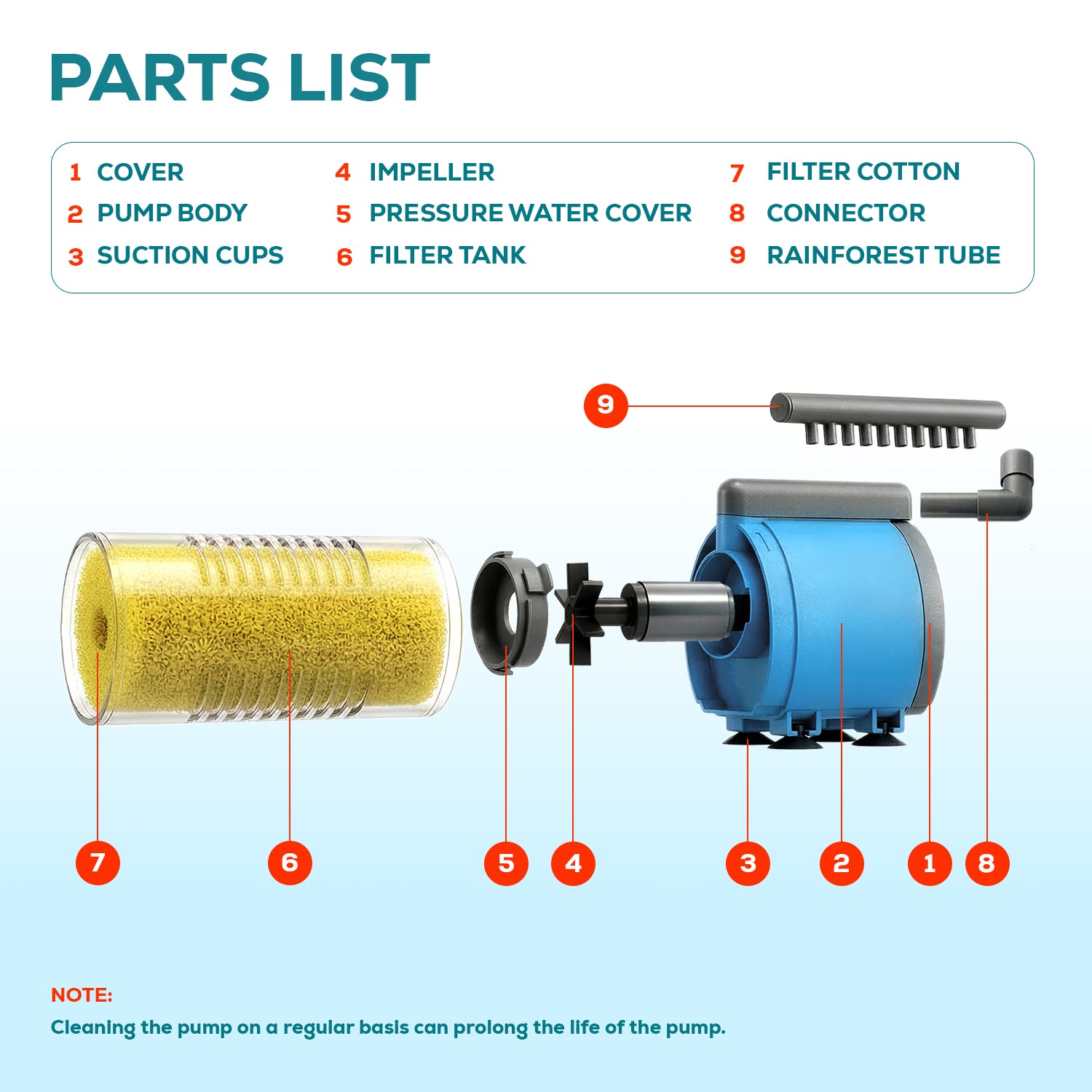 PARTS LIST

1 COVER
2 PUMP BODY
3 SUCTION CUPS

4 IMPELLER
5 PRESSURE WATER COVER
6 FILTER TANK

7 FILTER COTTON
8 CONNECTOR
9 RAINFOREST TUBE

9

7 6 5 4 3 2 1 8

NOTE:
Cleaning the pump on a regular basis can prolong the life of the pump.