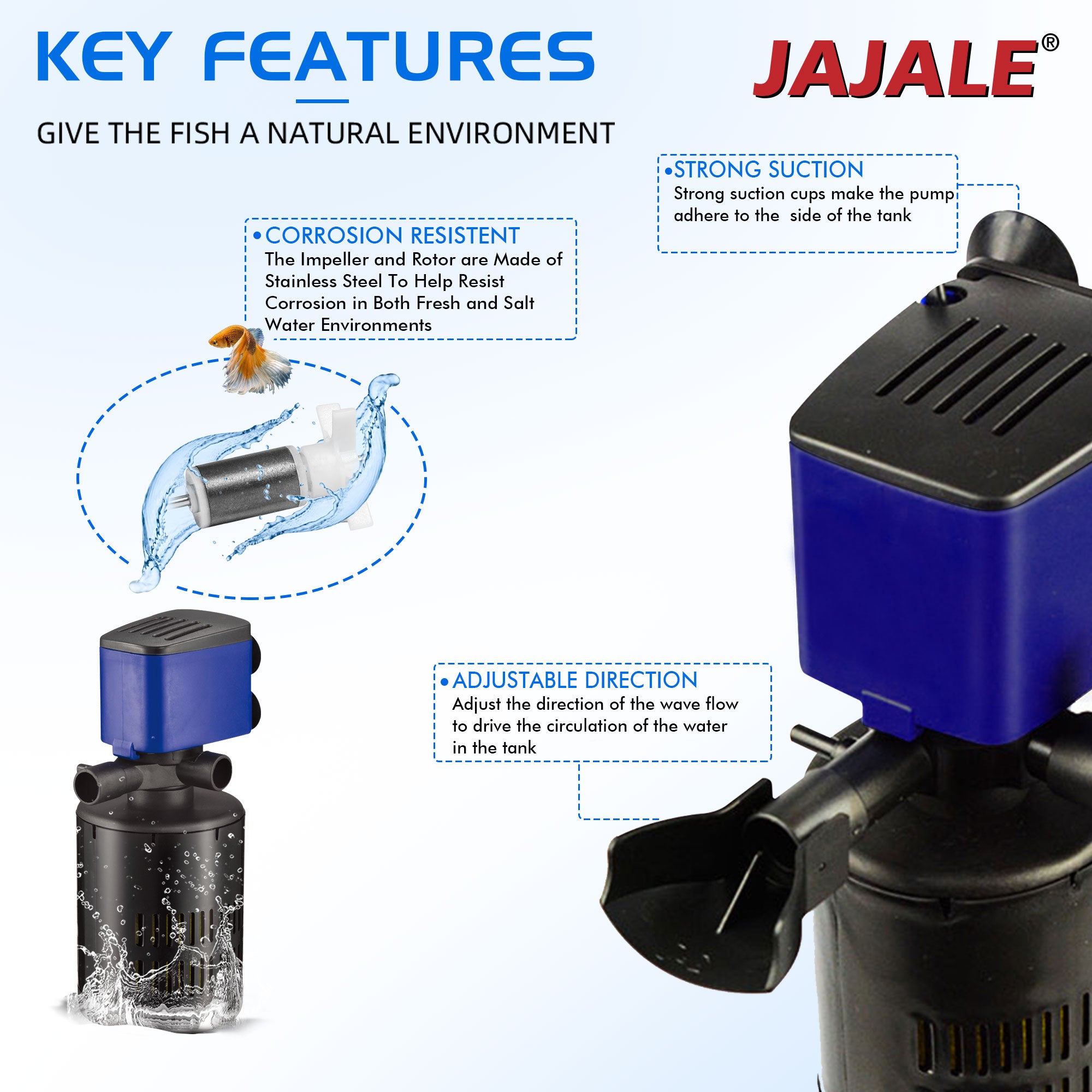 KEY FEATURES

JAJALE®

GIVE THE FISH A NATURAL ENVIRONMENT

•STRONG SUCTION
Strong suction cups make the pump adhere to the side of the tank

•CORROSION RESISTENT
The Impeller and Rotor are Made of Stainless Steel To Help Resist Corrosion in Both Fresh and Salt Water Environments

•ADJUSTABLE DIRECTION
Adjust the direction of the wave flow to drive the circulation of the water in the tank