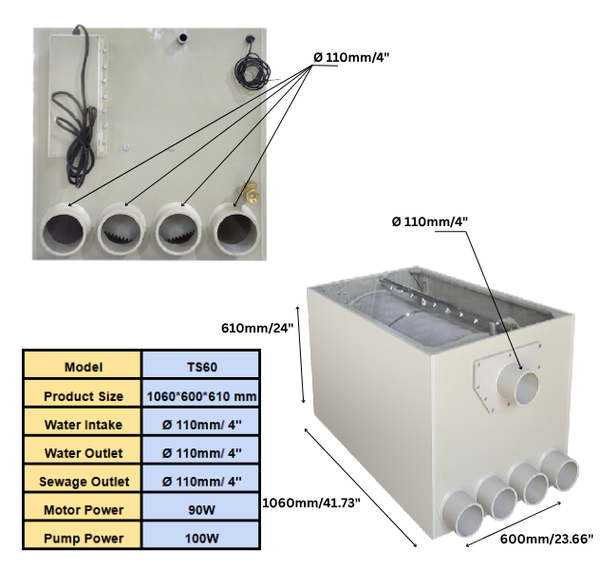 Ø 110mm/4"

Ø 110mm/4"

610mm/24"

| Model | TS60 |
|---|---|
| Product Size | 1060*600*610 mm |
| Water Intake | Ø 110mm/ 4" |
| Water Outlet | Ø 110mm/ 4" |
| Sewage Outlet | Ø 110mm/ 4" |
| Motor Power | 90W |
| Pump Power | 100W |

1060mm/41.73"

600mm/23.66"