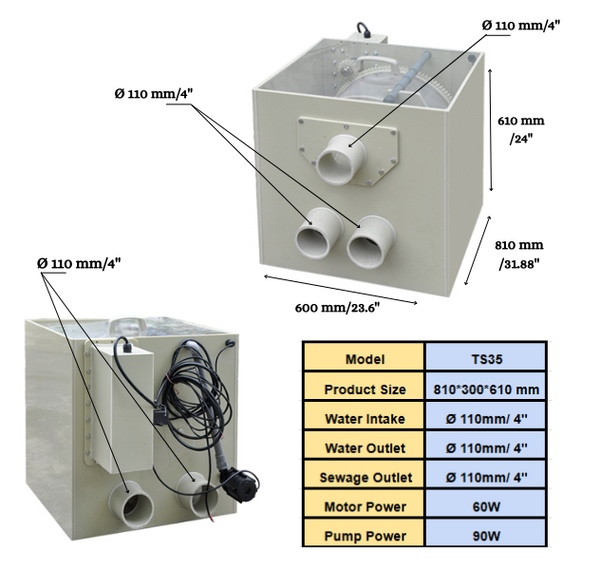 Ø 110 mm/4"

Ø 110 mm/4"

610 mm /24"

810 mm /31.88"

600 mm/23.6"

Ø 110 mm/4"

| Model | TS35 |
|---|---|
| Product Size | 810*300*610 mm |
| Water Intake | Ø 110mm/ 4'' |
| Water Outlet | Ø 110mm/ 4'' |
| Sewage Outlet | Ø 110mm/ 4'' |
| Motor Power | 60W |
| Pump Power | 90W |