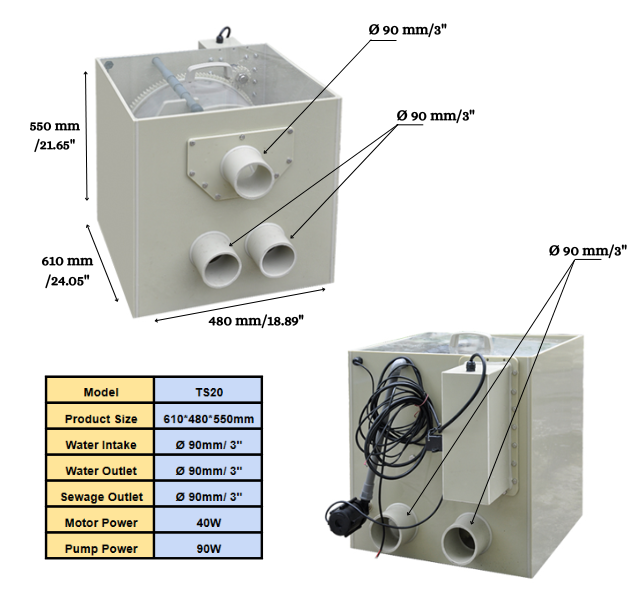 Ø 90 mm/3"

Ø 90 mm/3"

550 mm /21.65"

610 mm /24.05"

480 mm/18.89"

Ø 90 mm/3"

| Model | TS20 |
|---|---|
| Product Size | 610*480*550mm |
| Water Intake | Ø 90mm/ 3" |
| Water Outlet | Ø 90mm/ 3" |
| Sewage Outlet | Ø 90mm/ 3" |
| Motor Power | 40W |
| Pump Power | 90W |