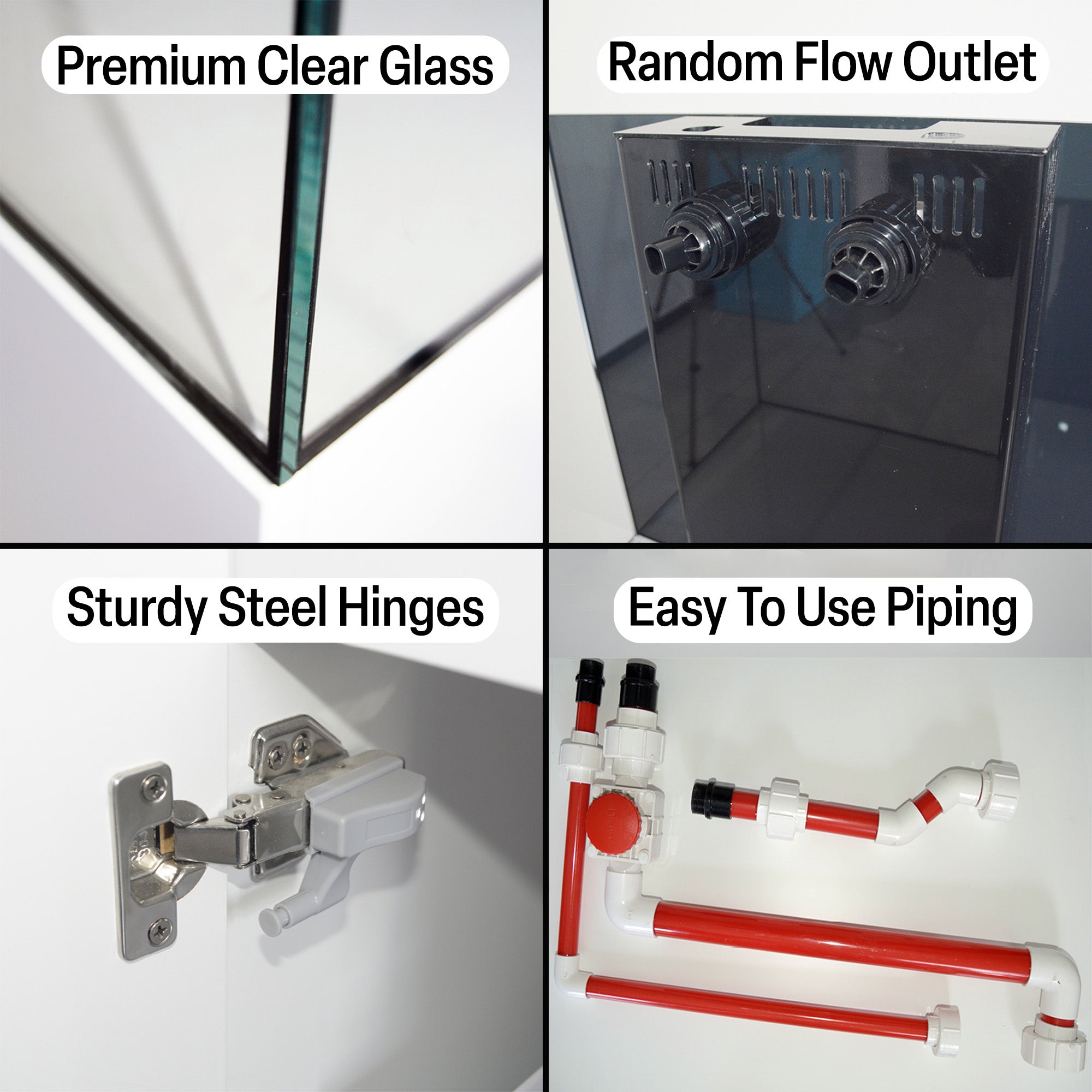 Premium Clear Glass

Random Flow Outlet

Sturdy Steel Hinges

Easy To Use Piping